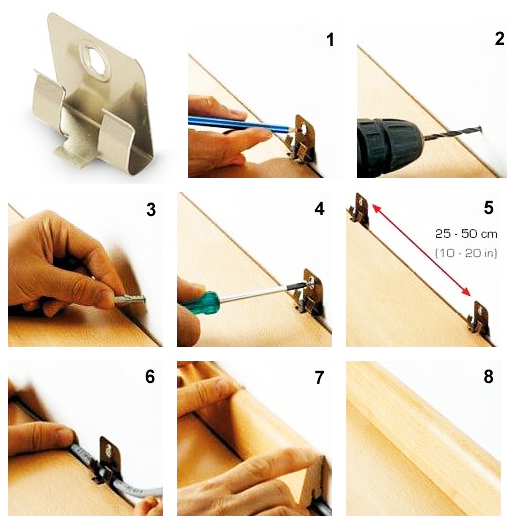 1

2

3

4

5

25 - 50 cm
(10 - 20 in)

6

7

8